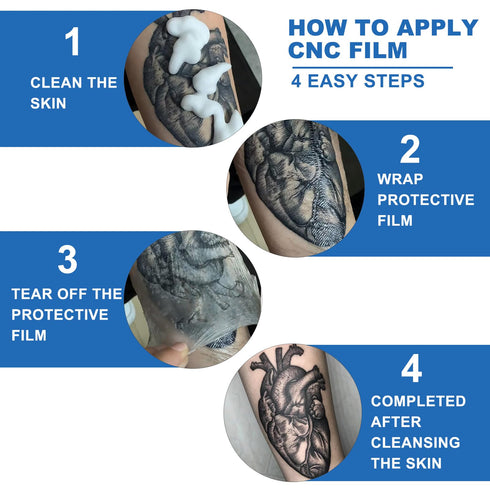 HOW TO APPLY CNC FILM

4 EASY STEPS

1

CLEAN THE SKIN

2

WRAP PROTECTIVE FILM

3

TEAR OFF THE PROTECTIVE FILM

4

COMPLETED AFTER CLEANSING THE SKIN