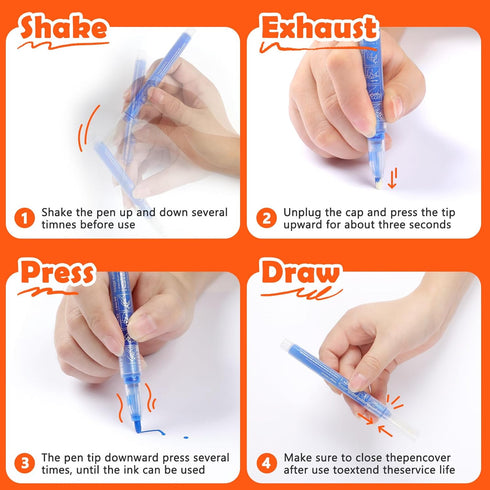 Shake

1 Shake the pen up and down several timnes before use

Exhaust

2 Unplug the cap and press the tip upward for about three seconds

Press

3 The pen tip downward press several times, until the ink can be used

Draw

4 Make sure to close thepencover after use toextend theservice life