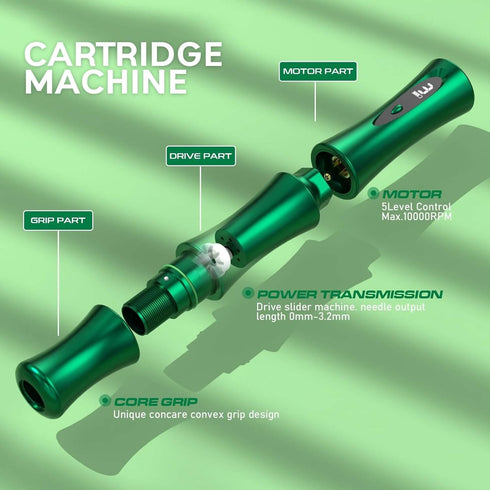 CARTRIDGE MACHINE

MOTOR PART

DRIVE PART

GRIP PART

MOTOR
5Level Control
Max.10000RPM

POWER TRANSMISSION
Drive slider machine. needle output length 0mm-3.2mm

CORE GRIP
Unique concare convex grip design